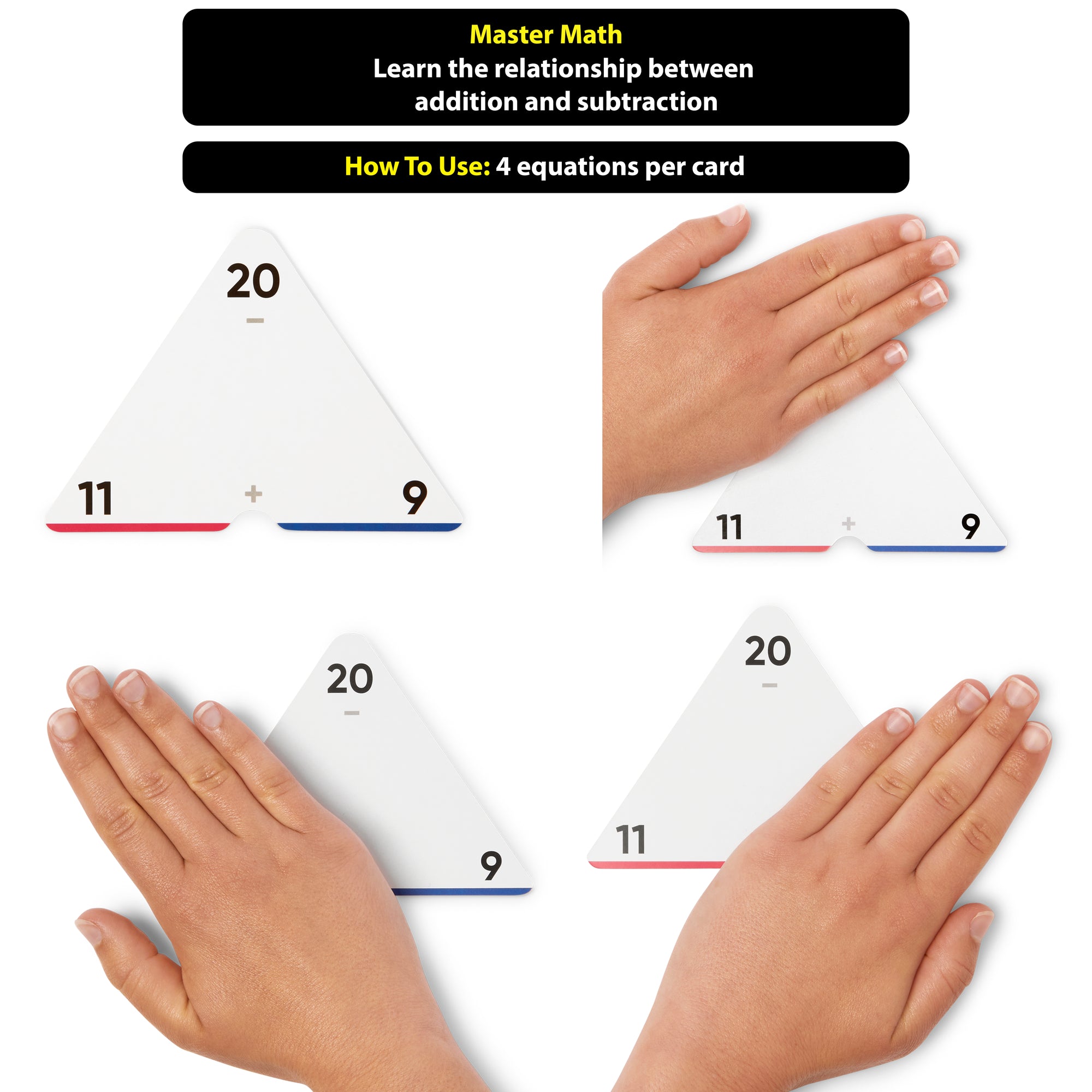 Master Math
Learn the relationship between addition and subtraction

How To Use: 4 equations per card

20
−
11
+
9

11
+
9

20
−
9

20
−
11