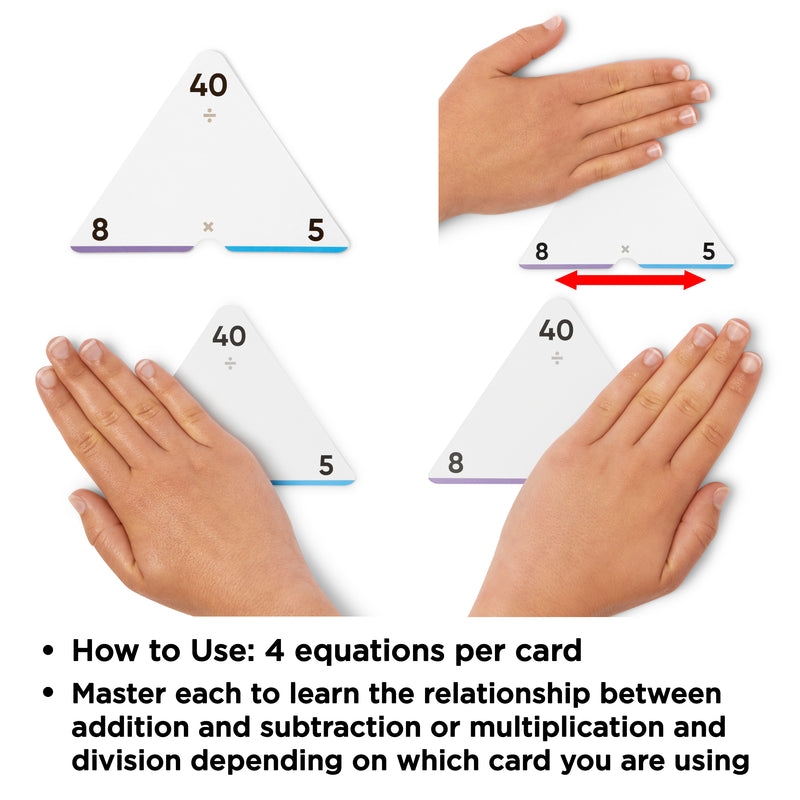 40
÷
8
×
5

8
×
5

40
÷
5

40
÷
8

• How to Use: 4 equations per card
• Master each to learn the relationship between addition and subtraction or multiplication and division depending on which card you are using